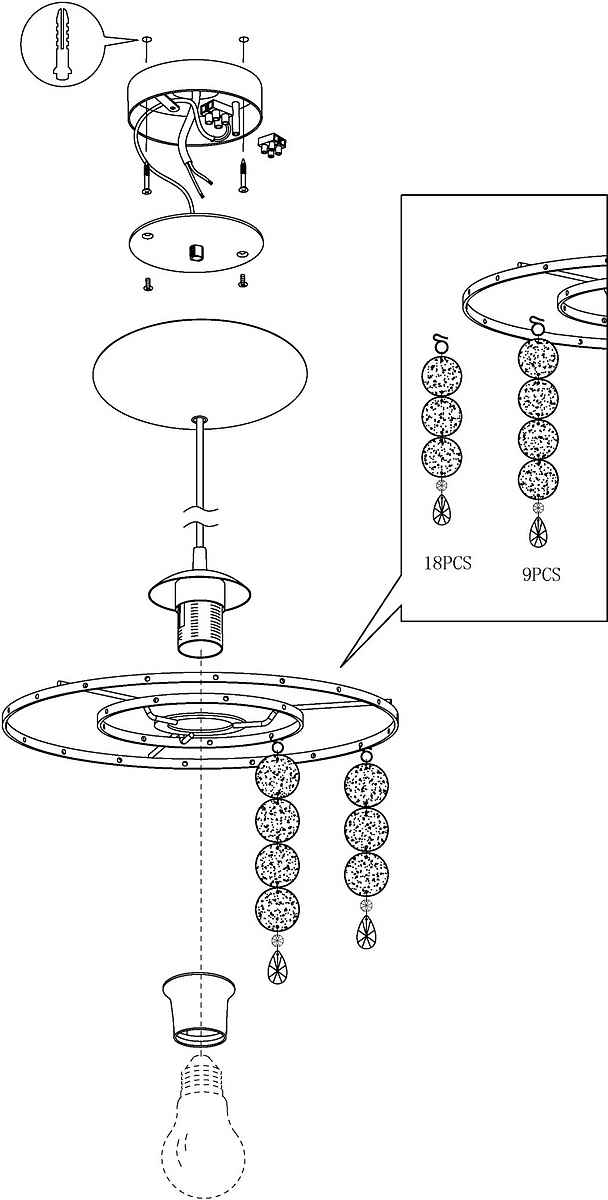 18PCS

9PCS